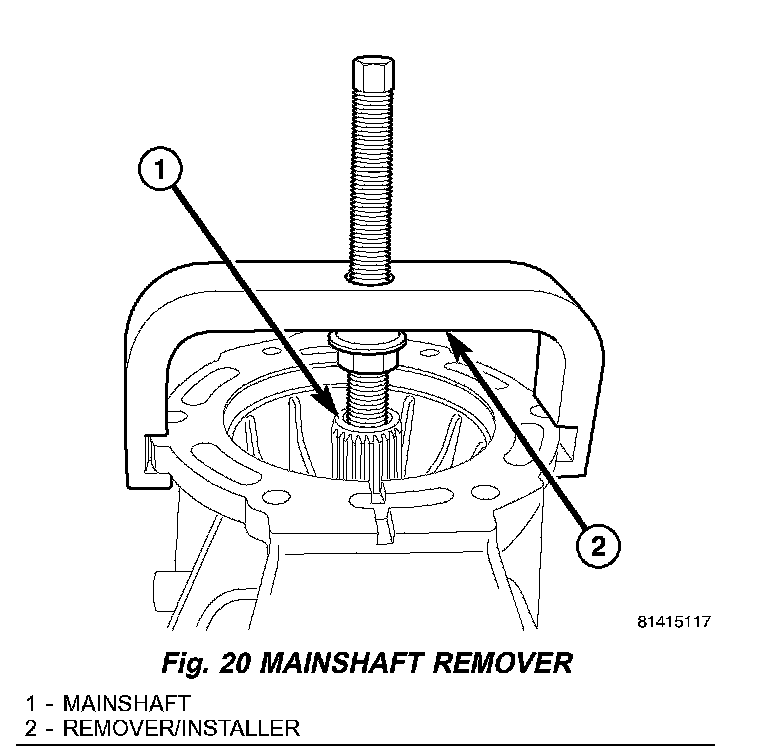 1

2

81415117

Fig. 20 MAINSHAFT REMOVER

1 - MAINSHAFT
2 - REMOVER/INSTALLER