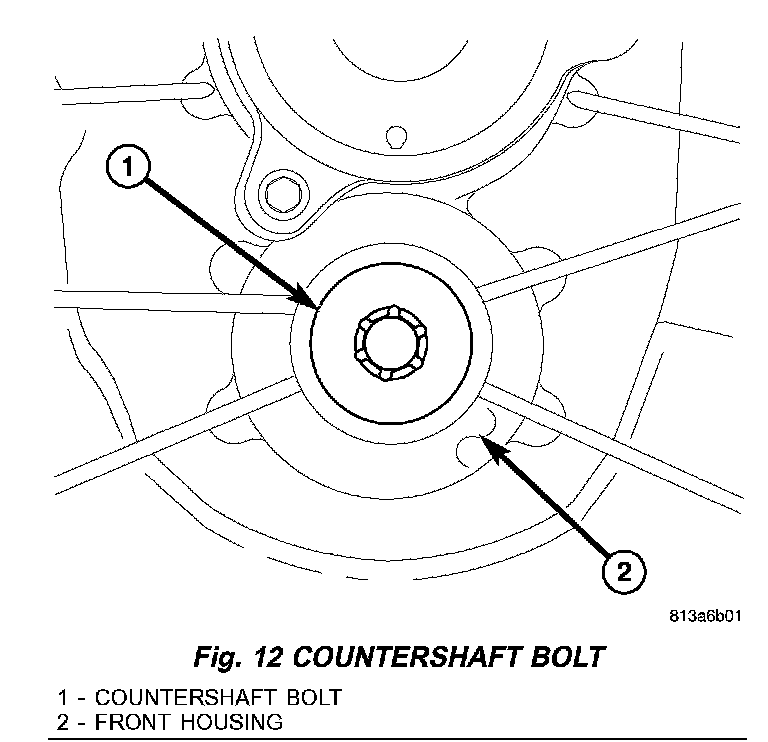 1

2

813a6b01

Fig. 12 COUNTERSHAFT BOLT

1 - COUNTERSHAFT BOLT
2 - FRONT HOUSING