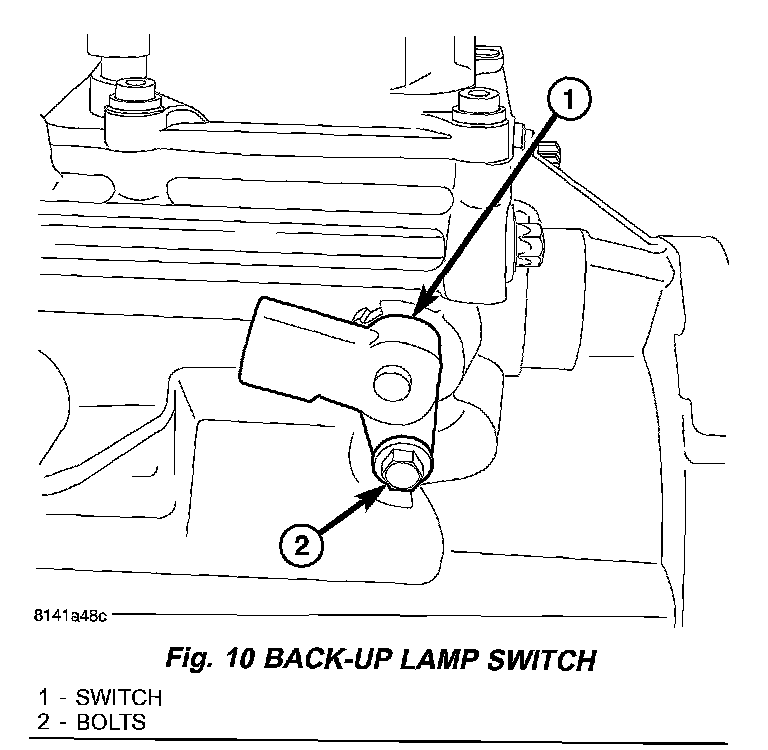 1

2

8141a48c

Fig. 10 BACK-UP LAMP SWITCH

1 - SWITCH
2 - BOLTS