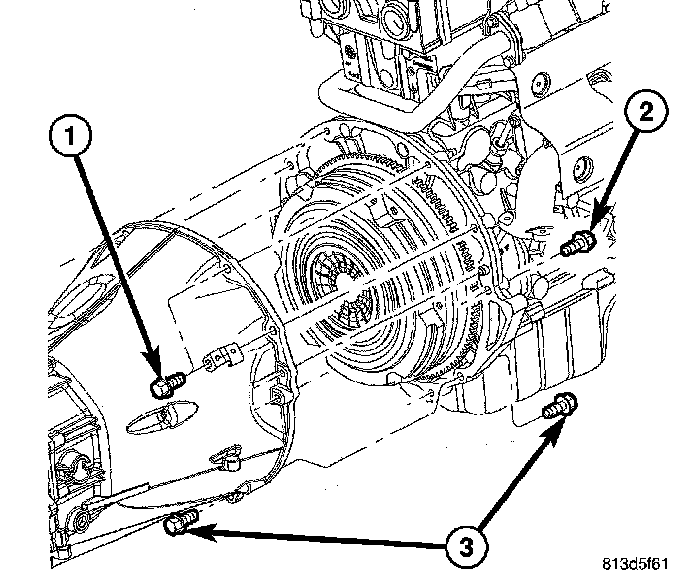 1
2
3
813d5f61