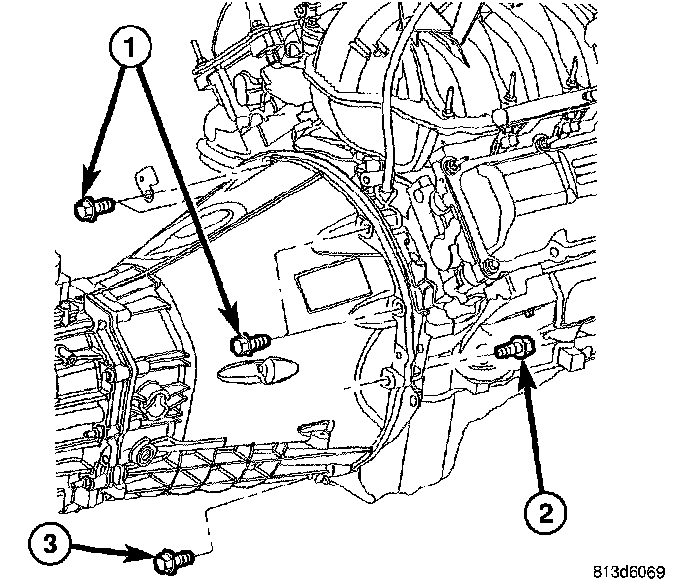 1

2

3

813d6069