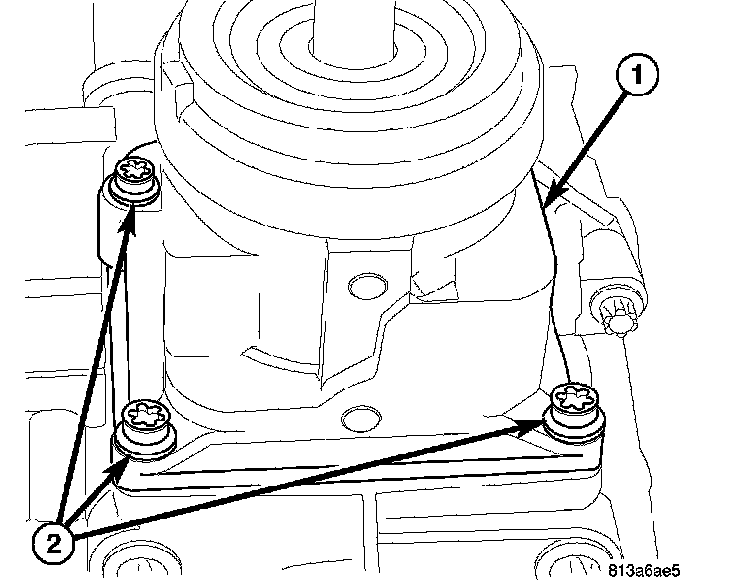 1
2
813a6ae5