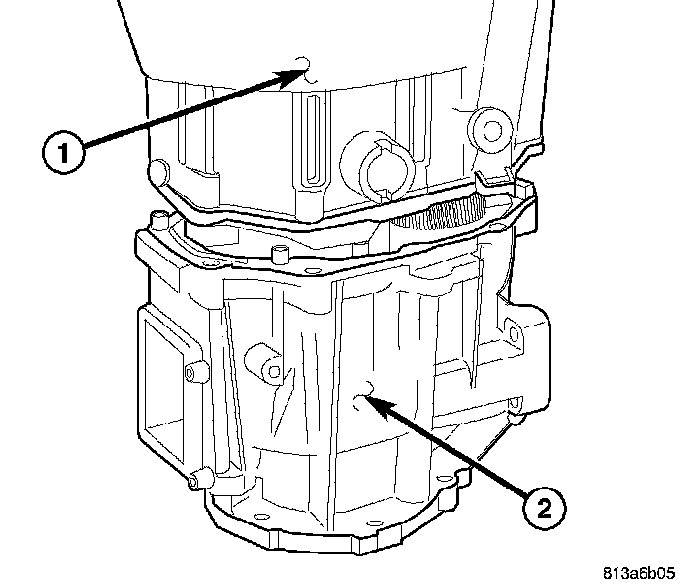 1
2
813a6b05