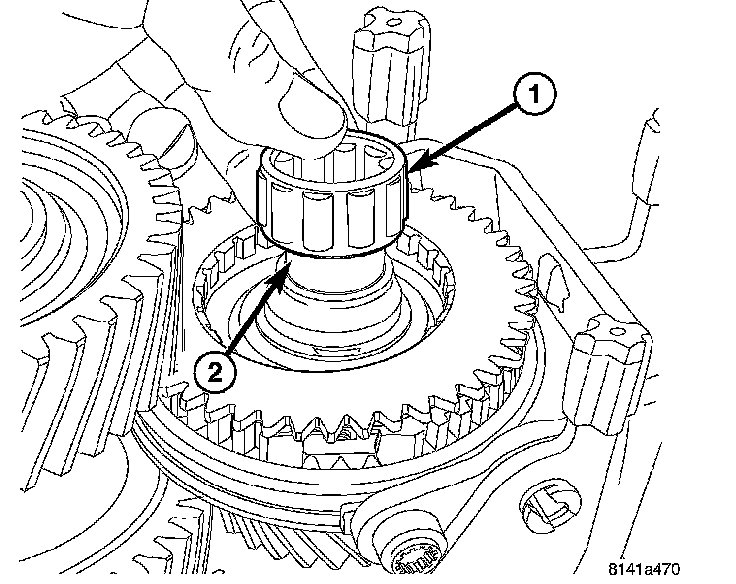 1
2
8141a470