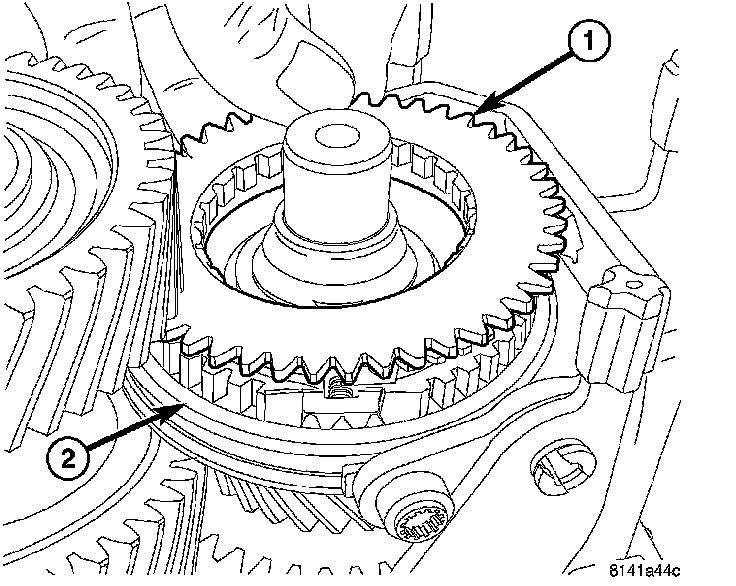 1
2
8141a44c