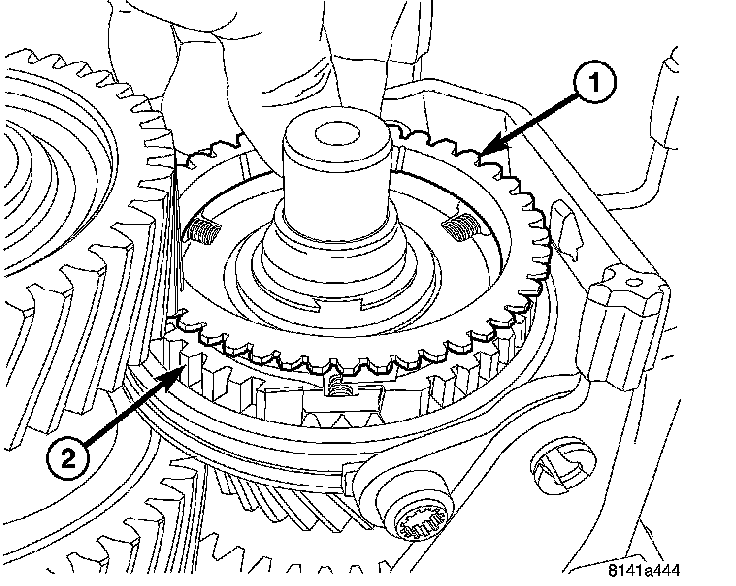 1

2

8141a444