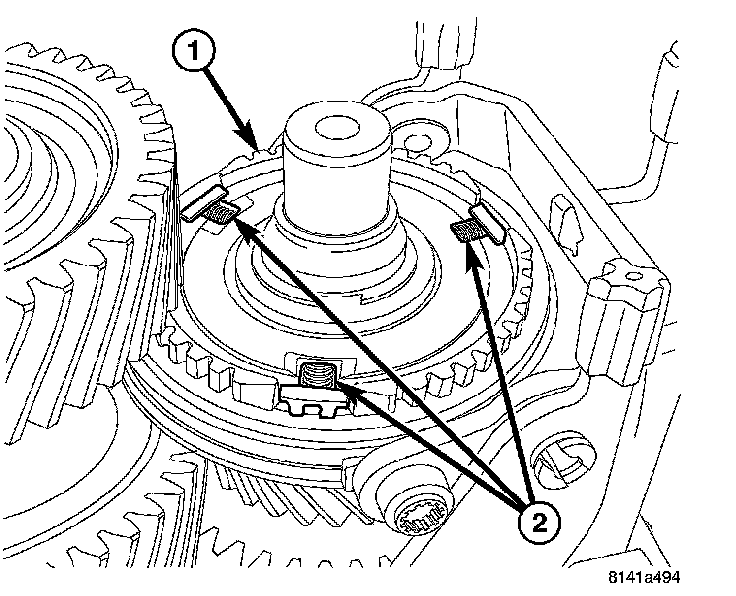 1

2

8141a494