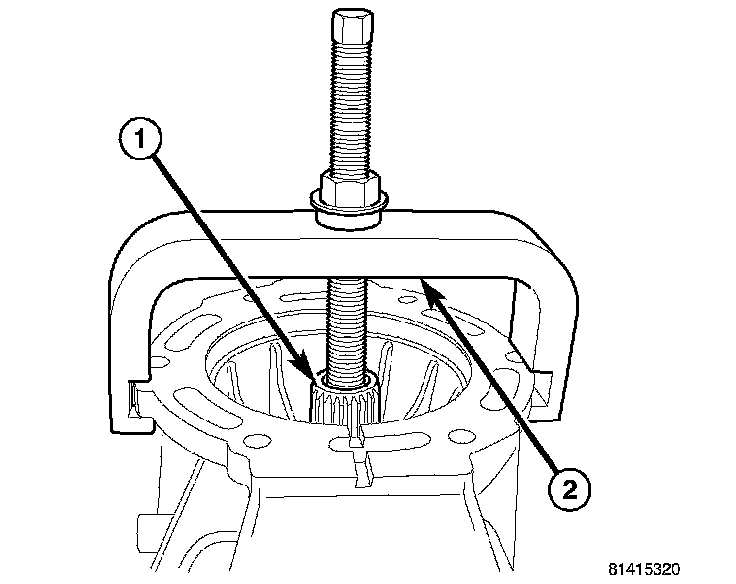 1
2
81415320