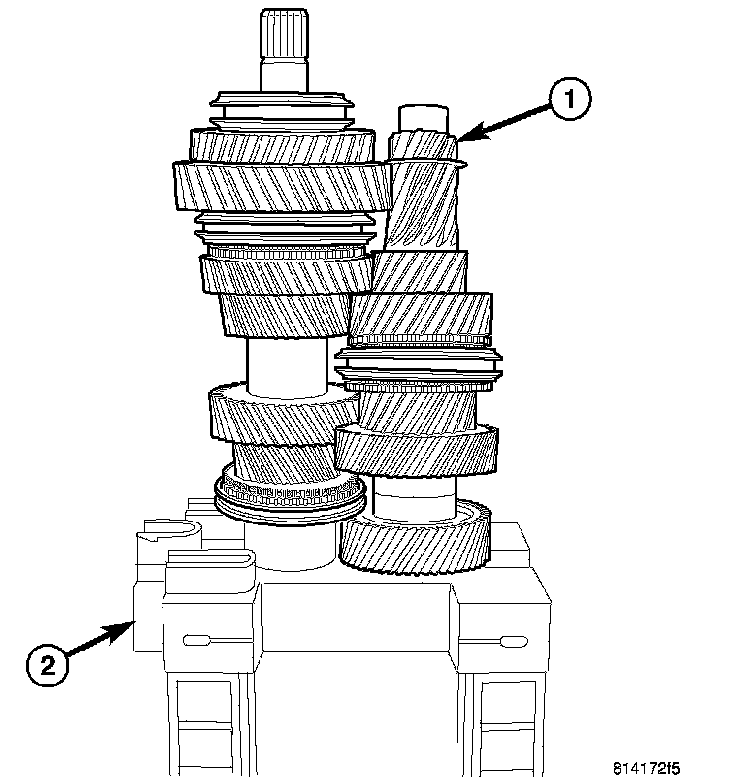 1
2
814172f5