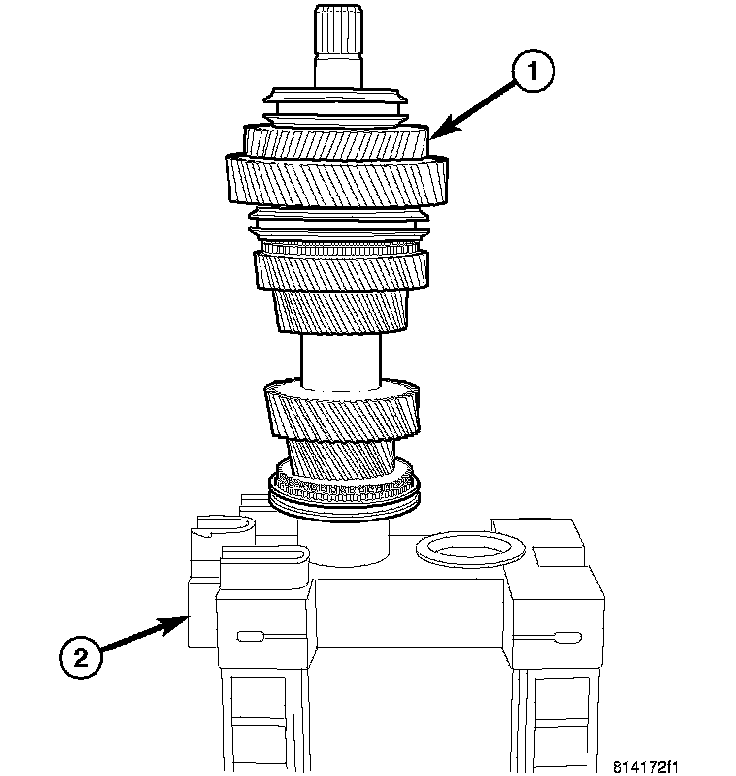 1
2
814172f1