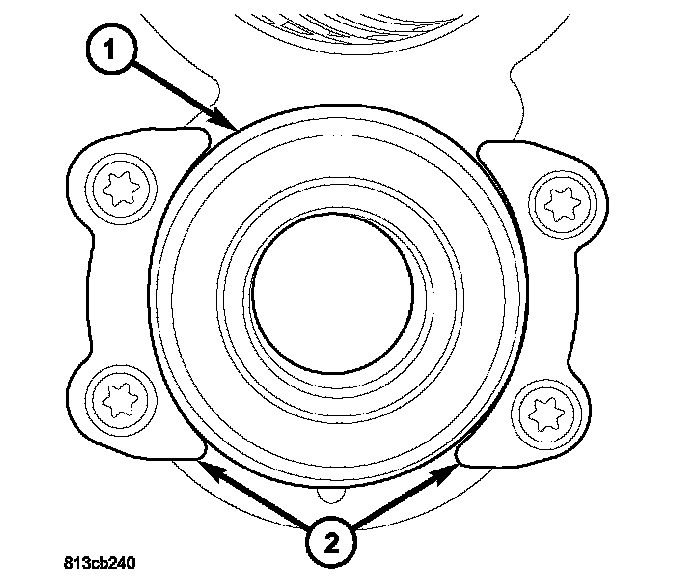 1
2
813cb240