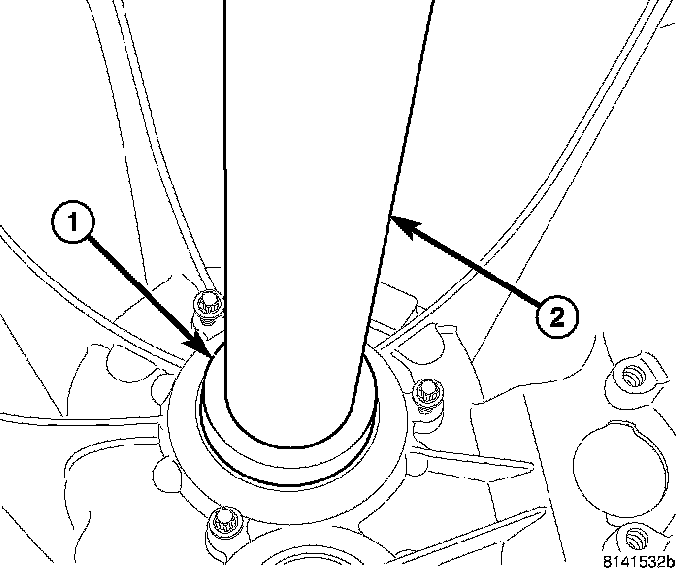 1
2
8141532b