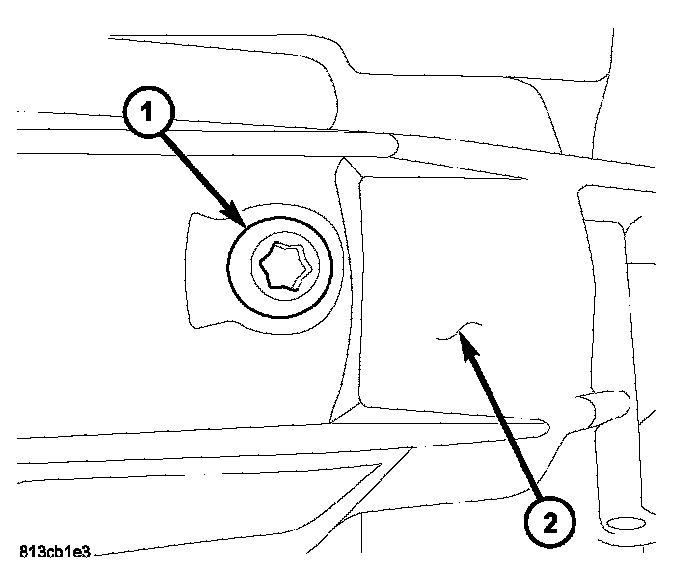 1
2
813cb1e3