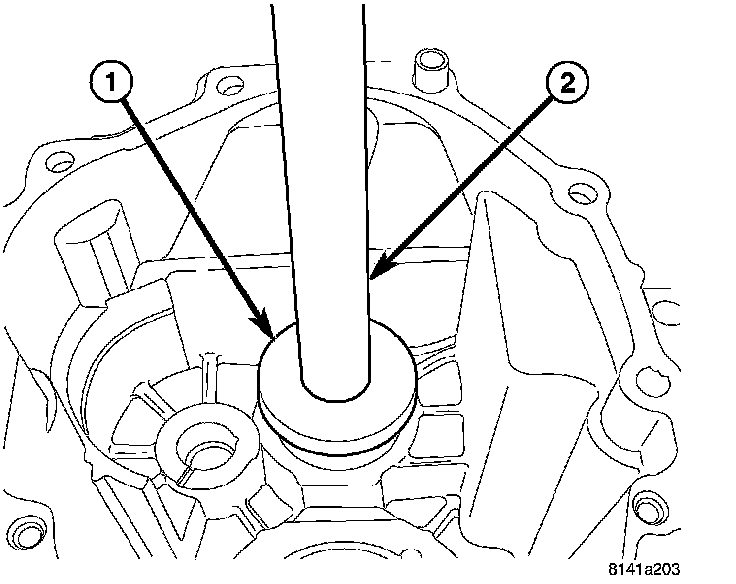 1
2
8141a203