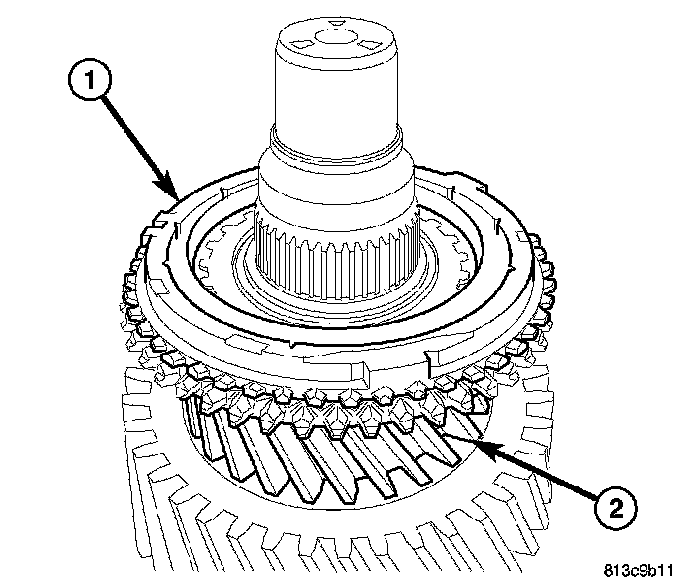 1

2

813c9b11