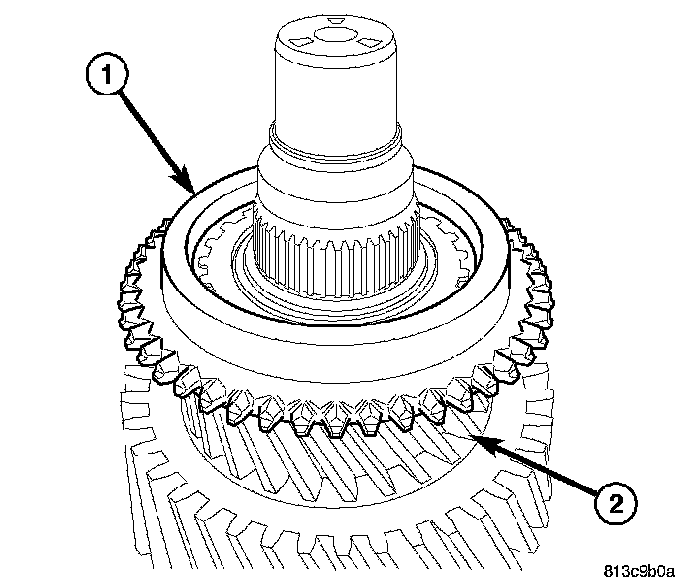 1
2
813c9b0a