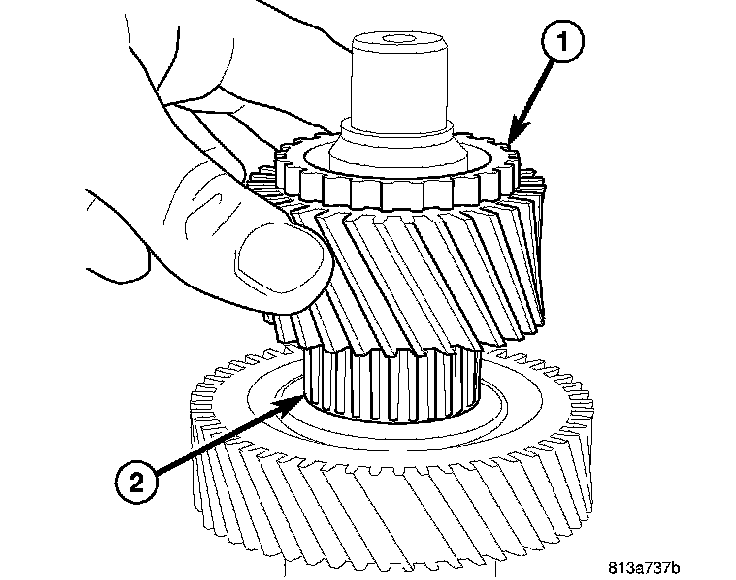 1
2
813a737b