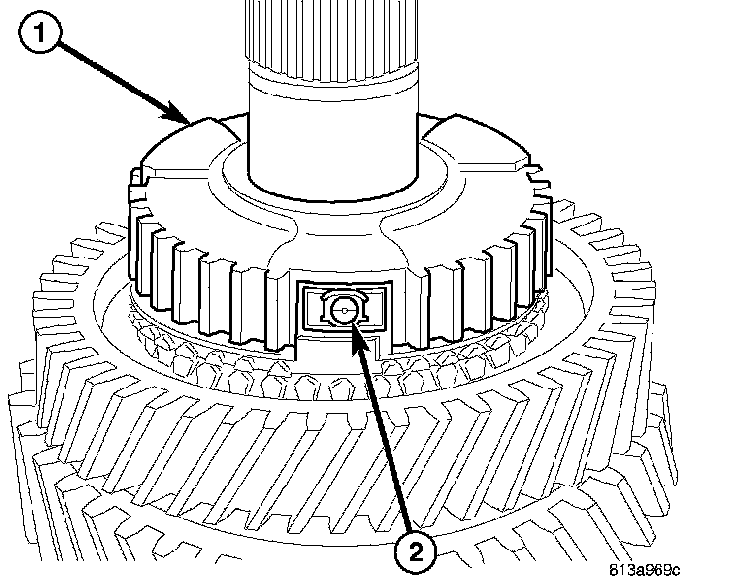 1
2
813a969c