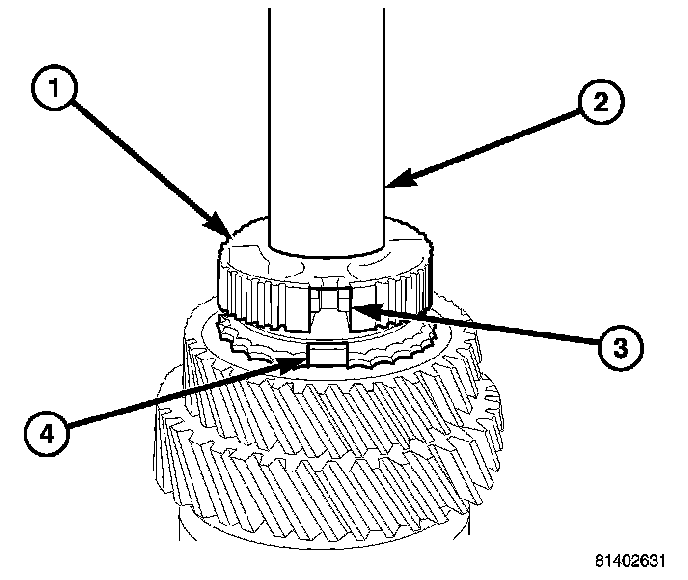 1
2
3
4
81402631