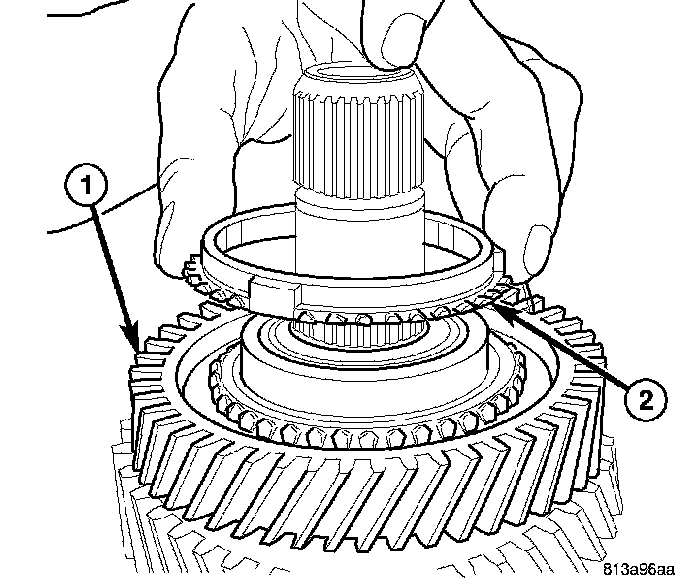 1

2

813a96aa