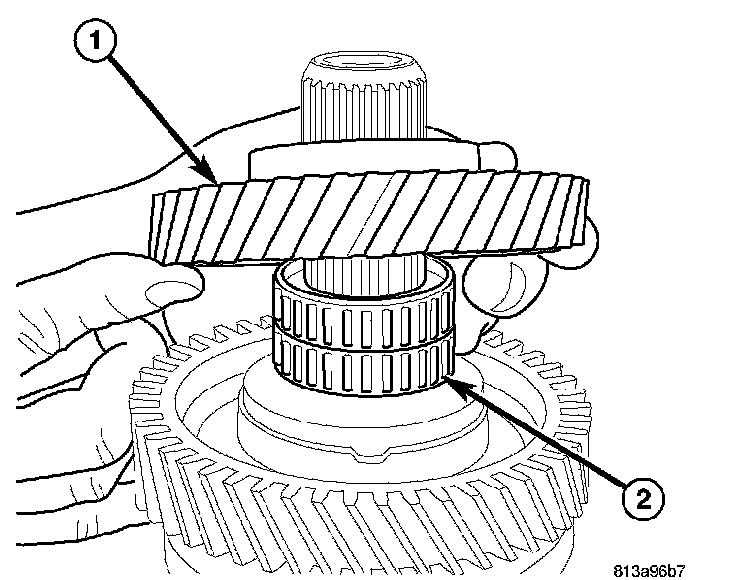 1

2

813a96b7