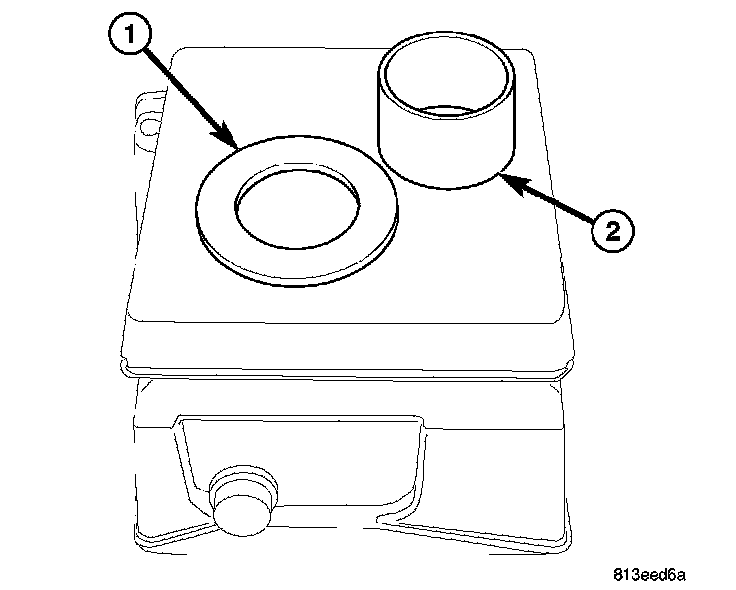 1
2
813eed6a