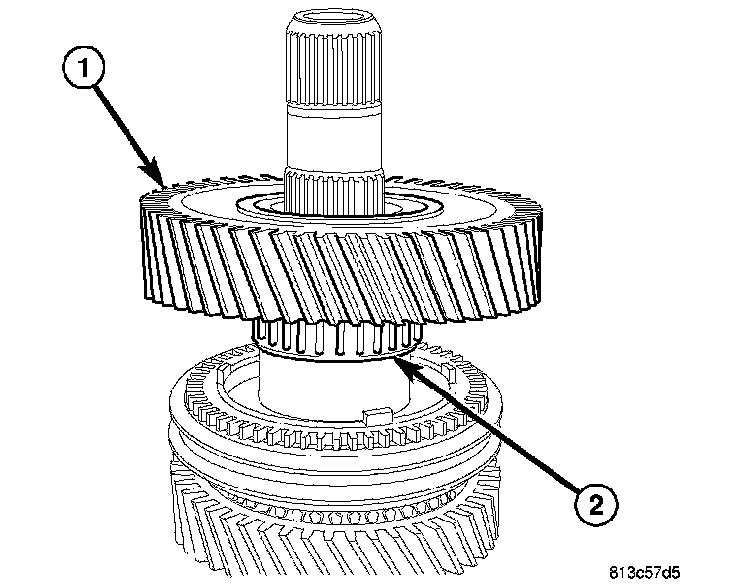 1

2

813c57d5