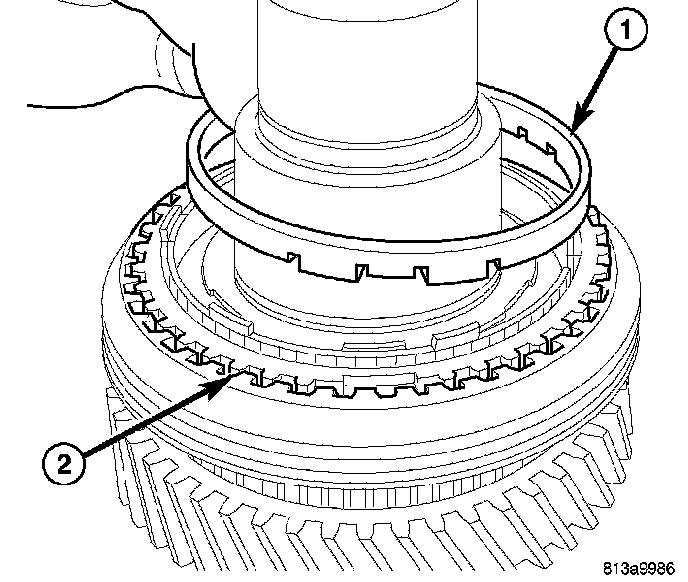 1

2

813a9986