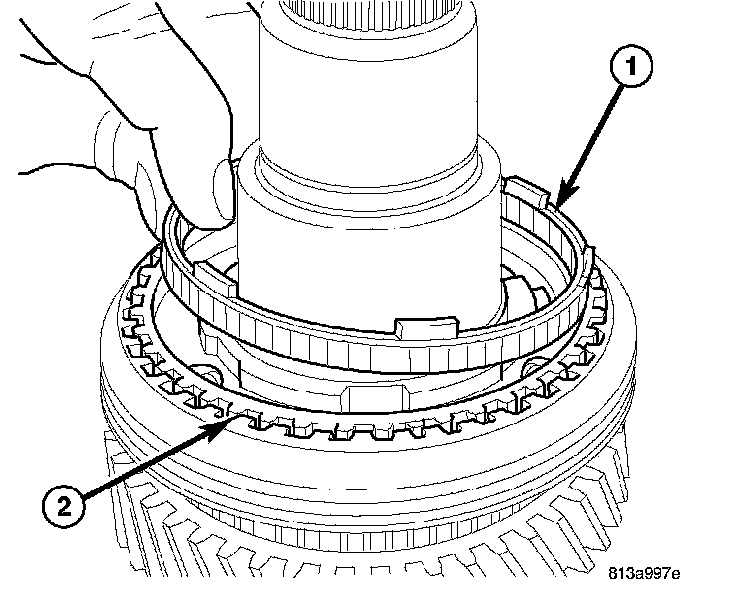 1

2

813a997e