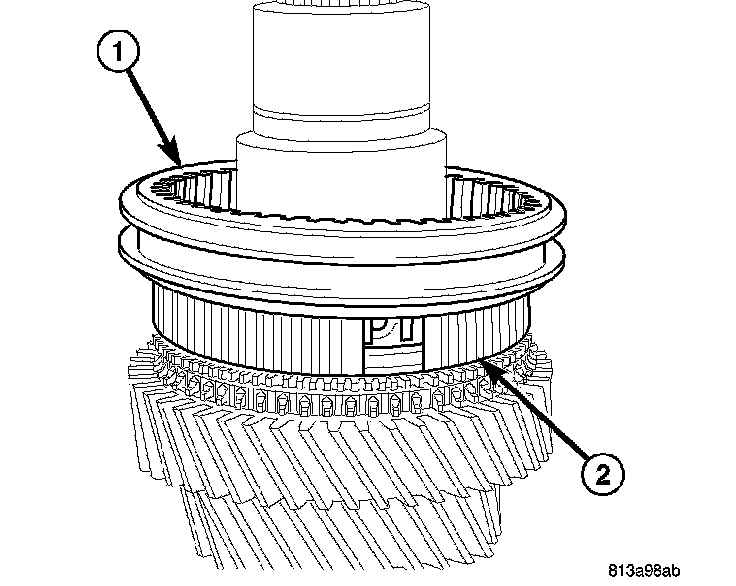 1
2
813a98ab