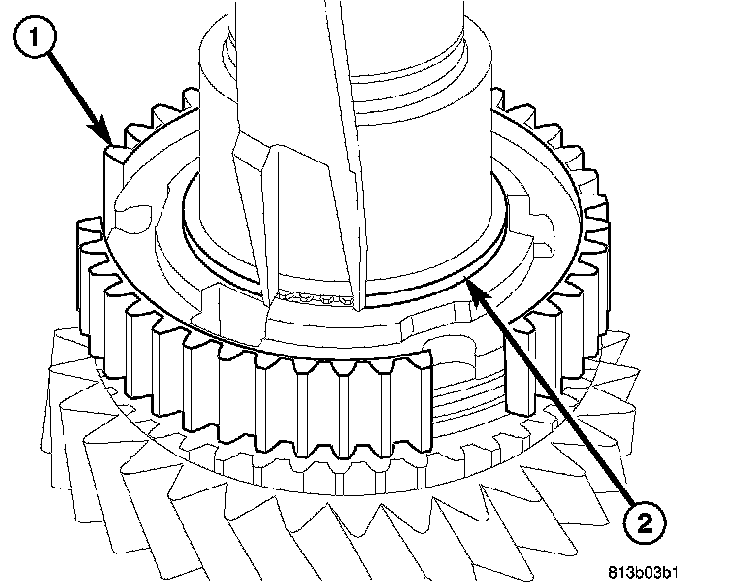 1

2

813b03b1