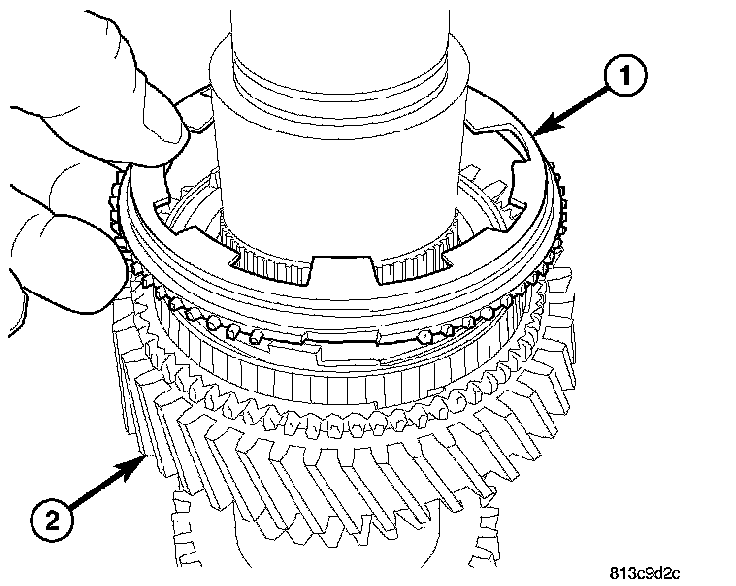 1

2

813c9d2c