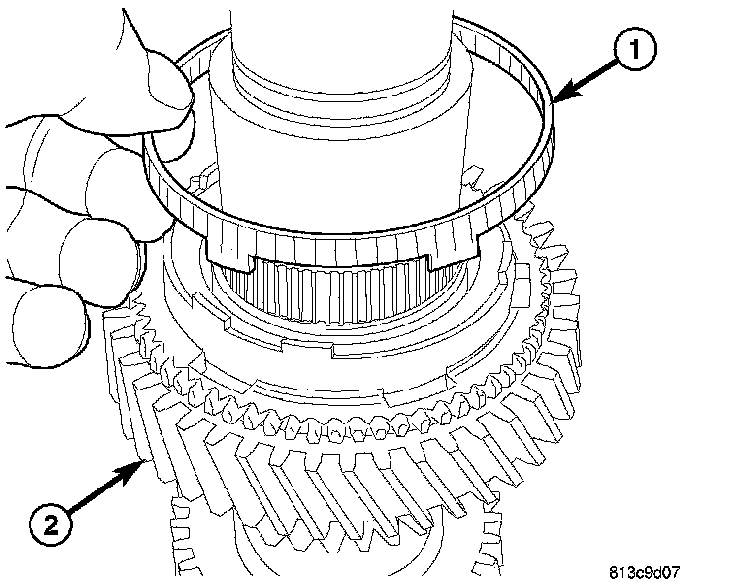 1

2

813c9d07