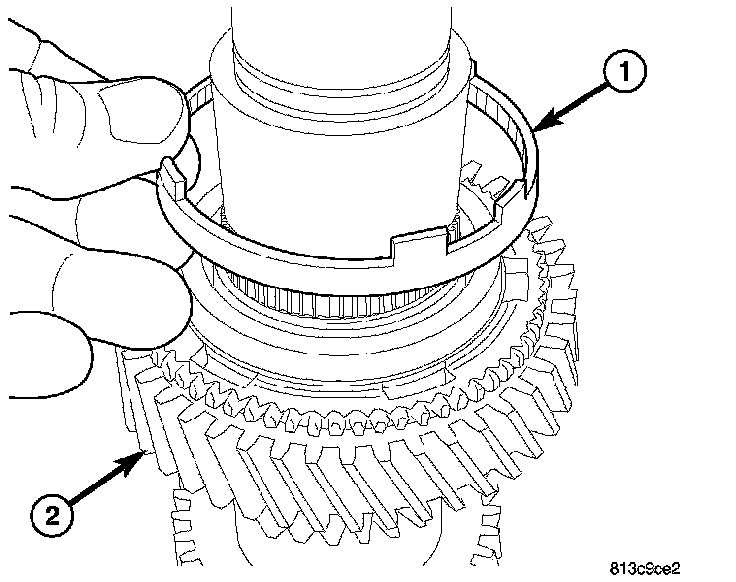 1

2

813c9ce2