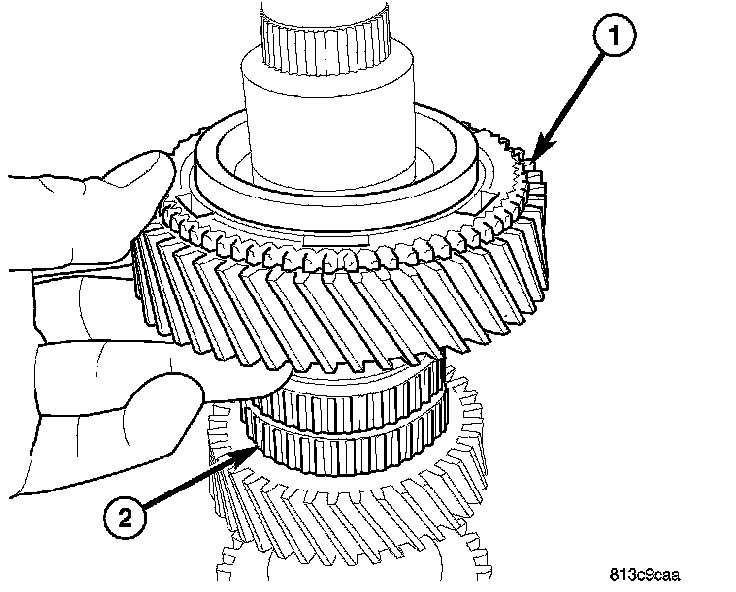 1
2
813c9caa