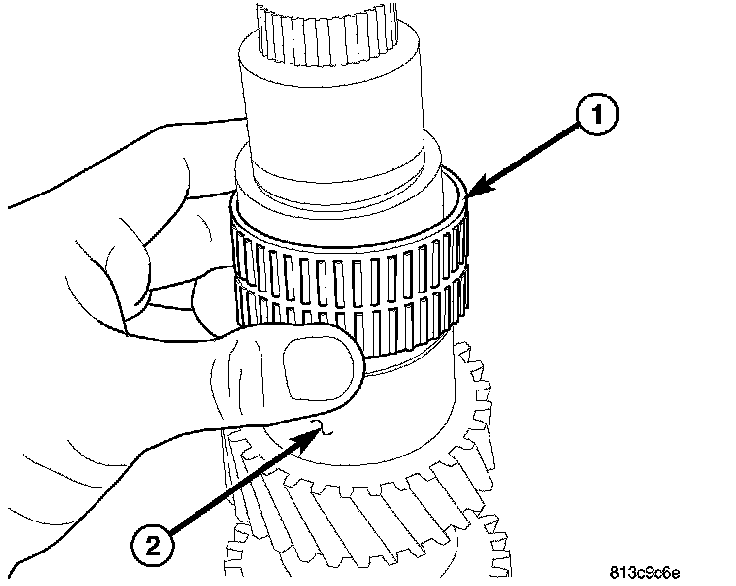 1

2

813c9c6e