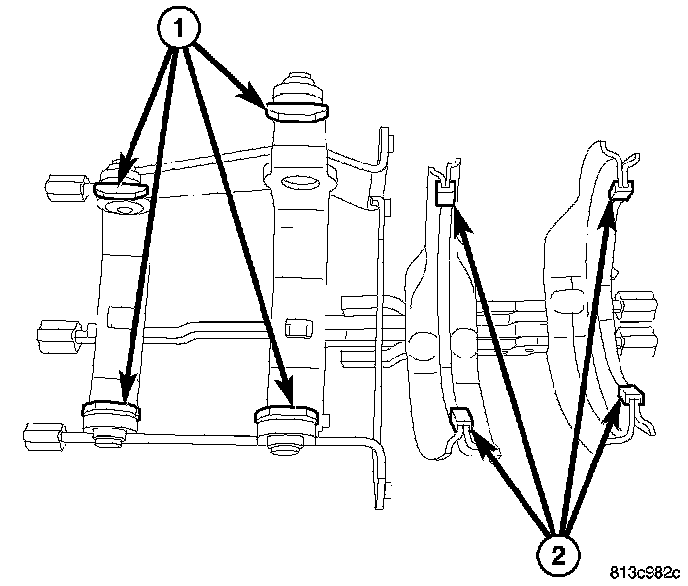 1
2
813c982c