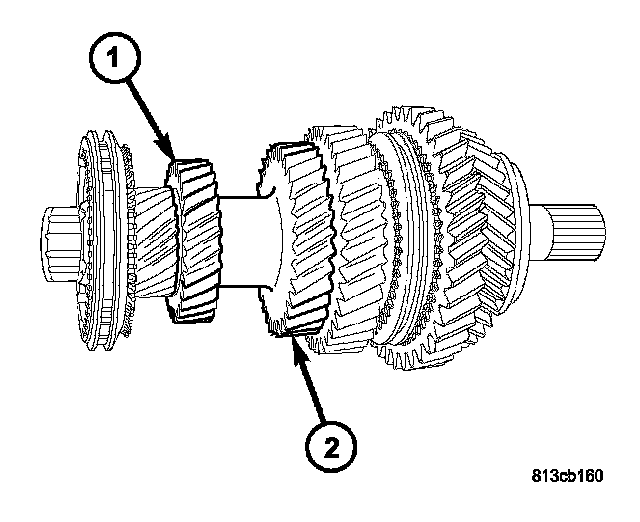 1

2

813cb160