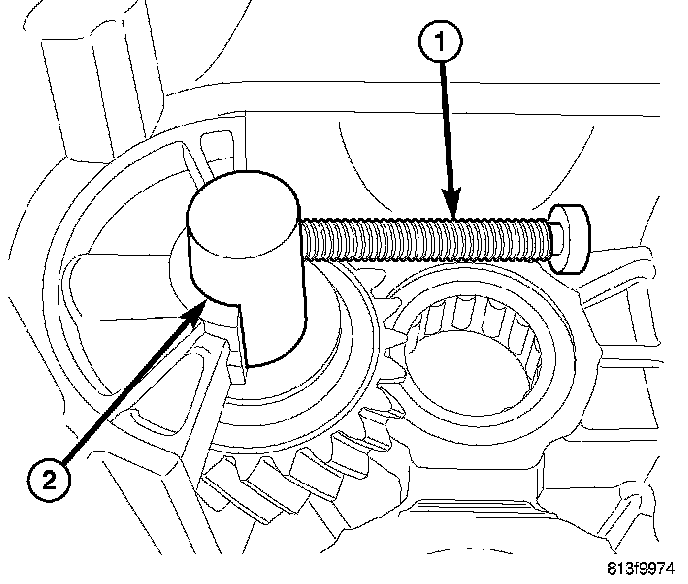 1

2

813f9974