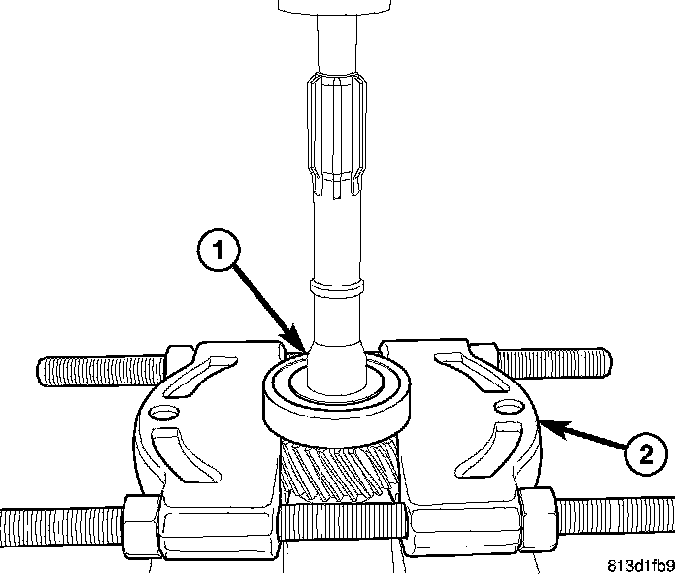 1
2
813d1fb9