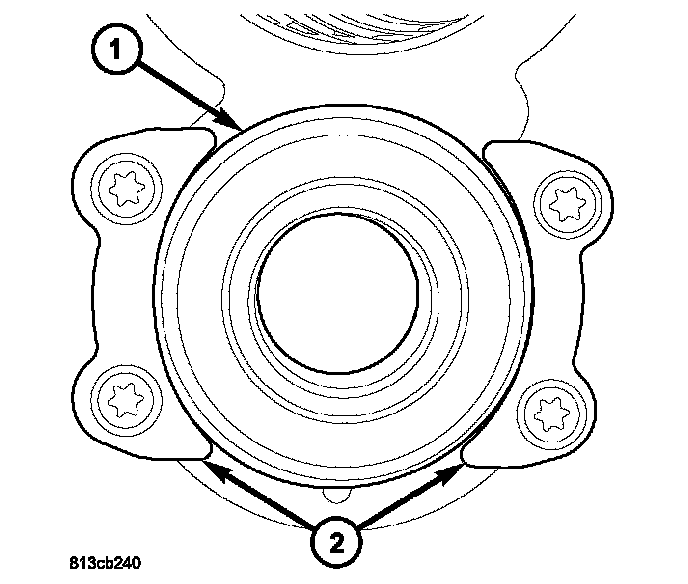 1
2
813cb240