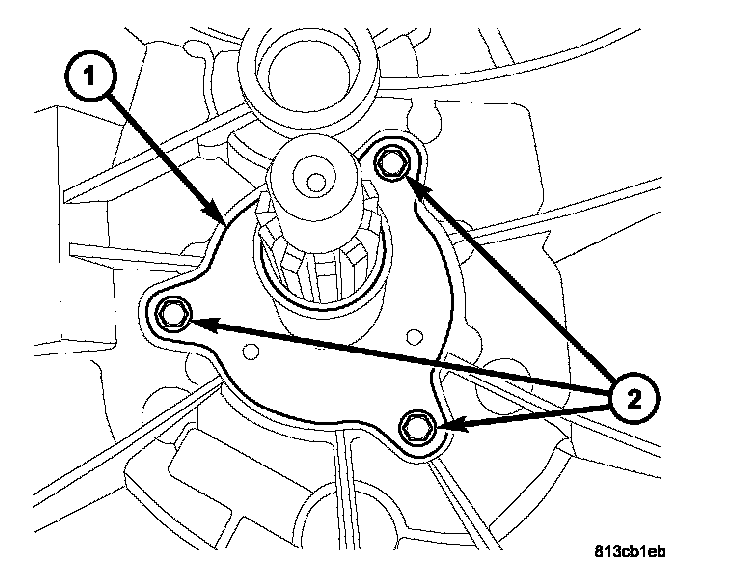 1

2

813cb1eb