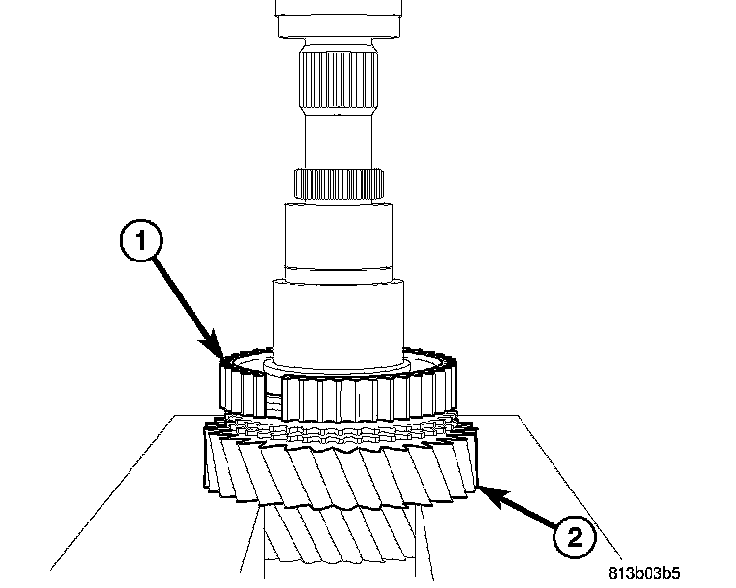 1
2
813b03b5