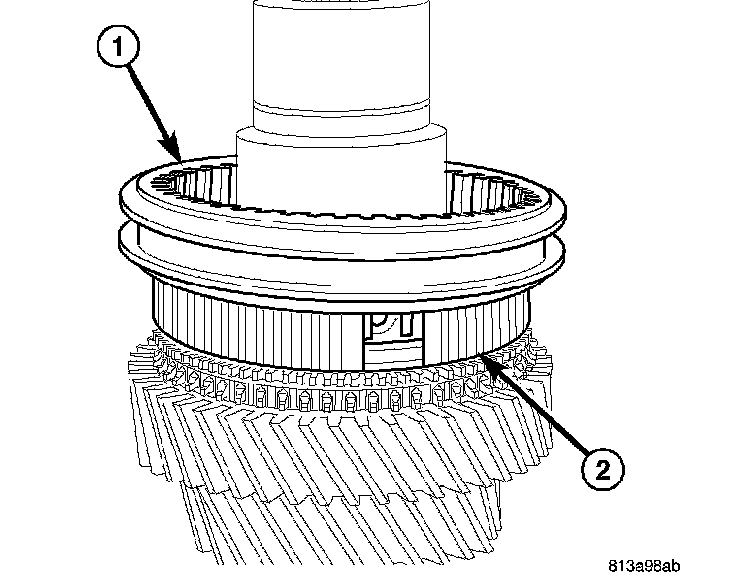 1

2

813a98ab