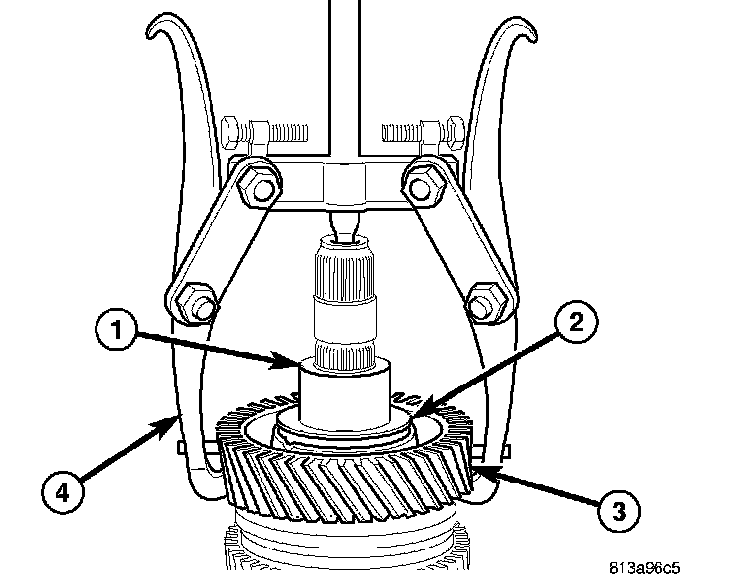 1
2
4
3
813a96c5