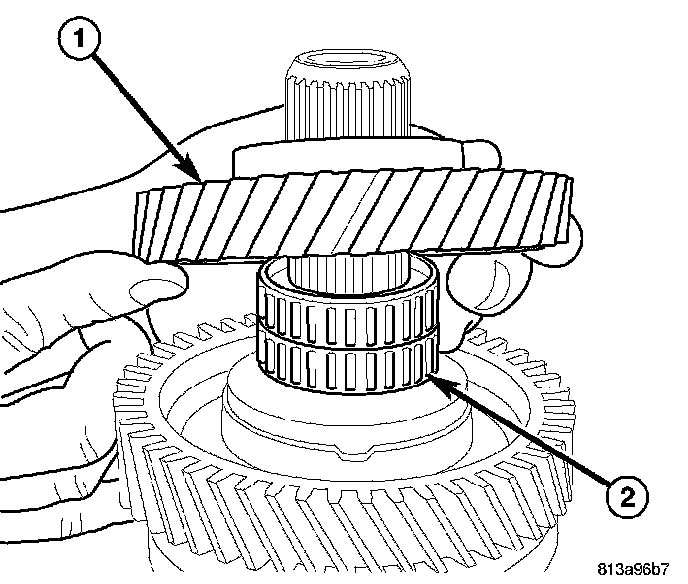 1

2

813a96b7