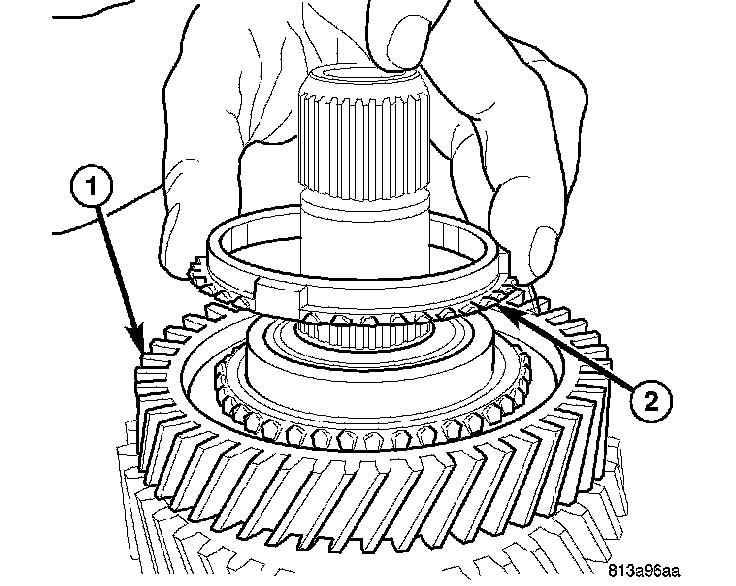 1
2
813a96aa