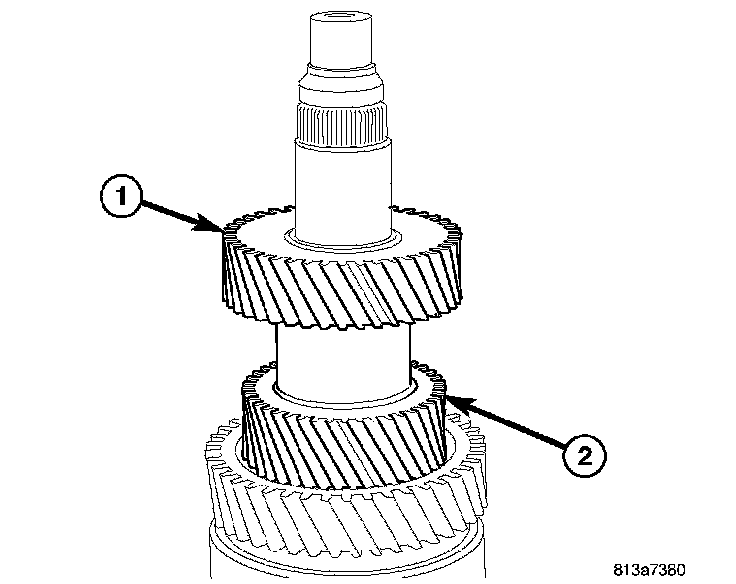 1

2

813a7360