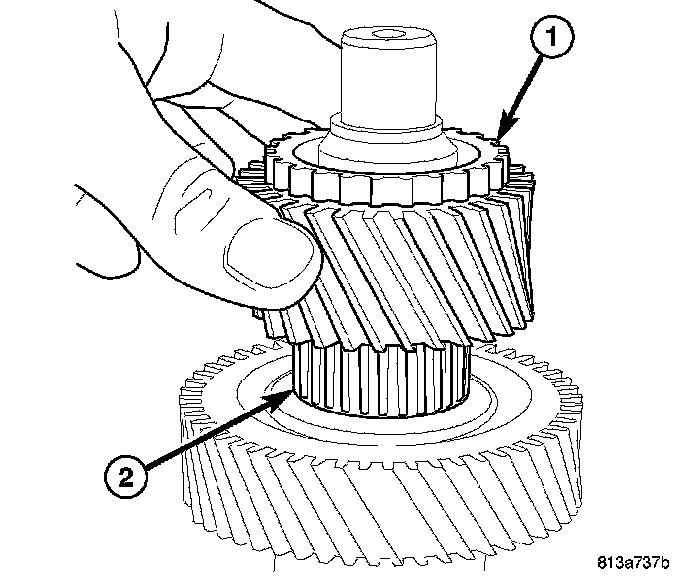 1

2

813a737b