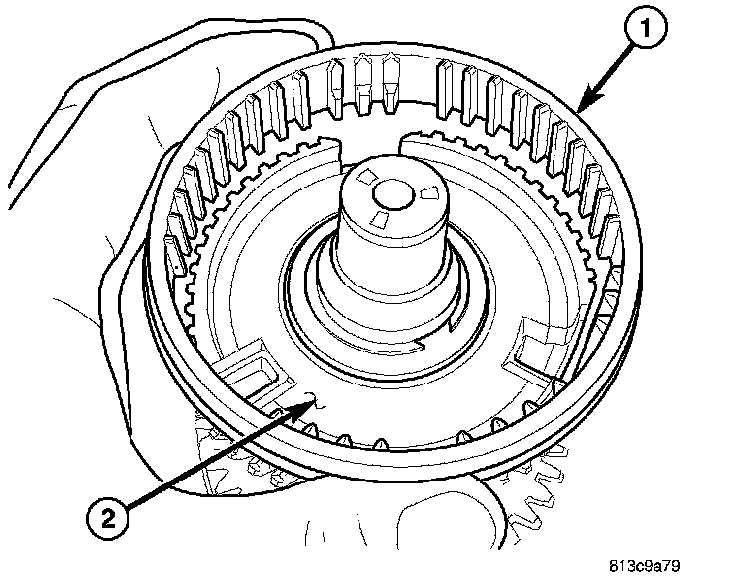 1

2

813c9a79